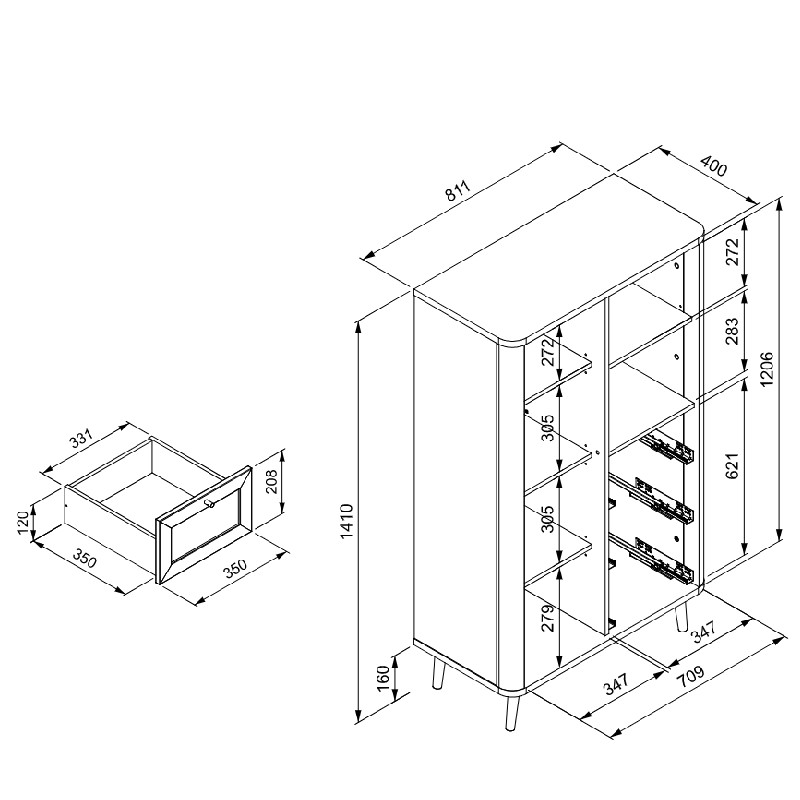 331
208
120
350
350
811
400
272
283
1206
621
272
305
305
279
1410
160
347
347
709