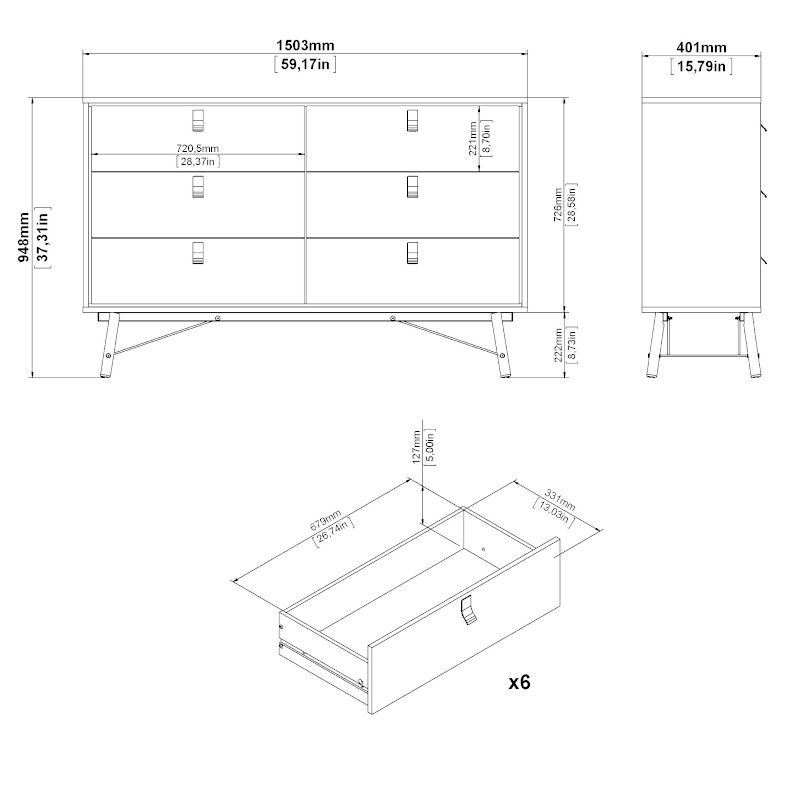 1503mm
[59,17in]

401mm
[15,79in]

948mm
[37,31in]

720,5mm
[28,37in]

221mm
[8,70in]

726mm
[28,58in]

222mm
[8,73in]

127mm
[5,00in]

679mm
[26,74in]

331mm
[13,03in]

x6