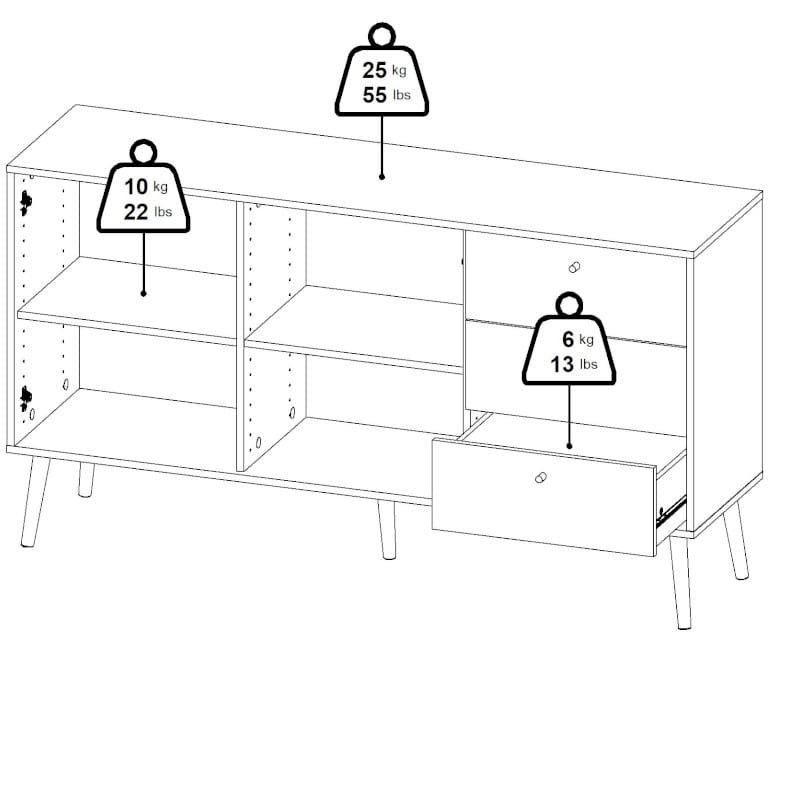 25 kg
55 lbs

10 kg
22 lbs

6 kg
13 lbs