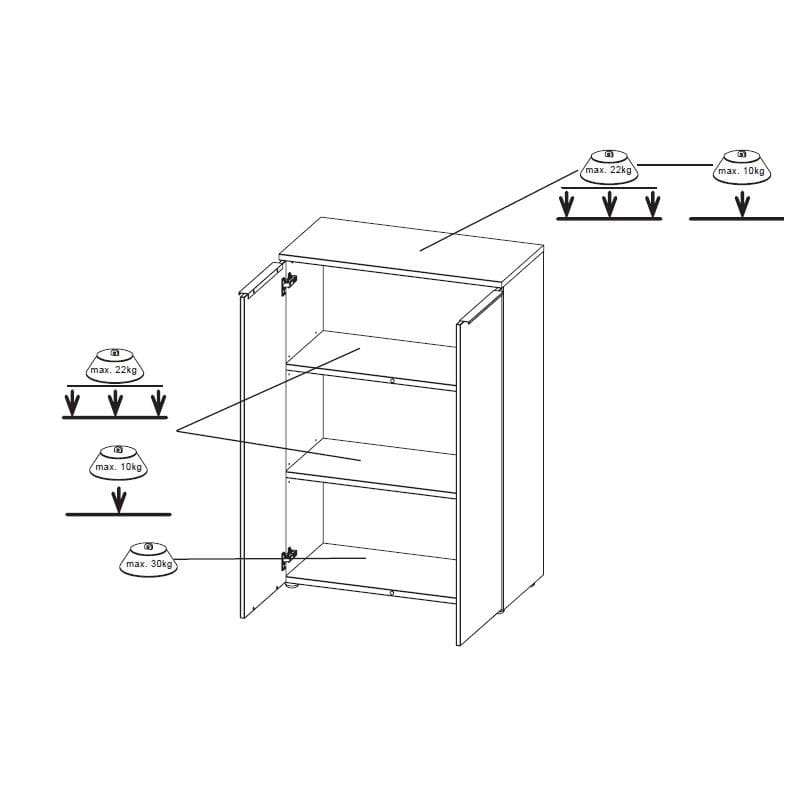 max. 22kg

max. 10kg

max. 22kg

max. 10kg

max. 30kg