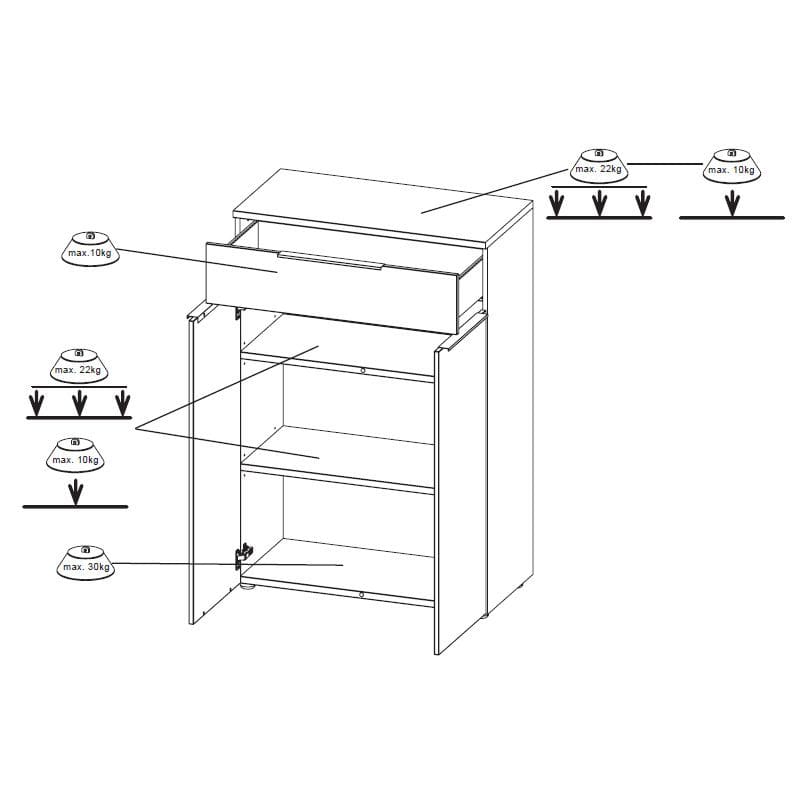 max. 22kg

max. 10kg

max.10kg

max. 22kg

max. 10kg

max. 30kg