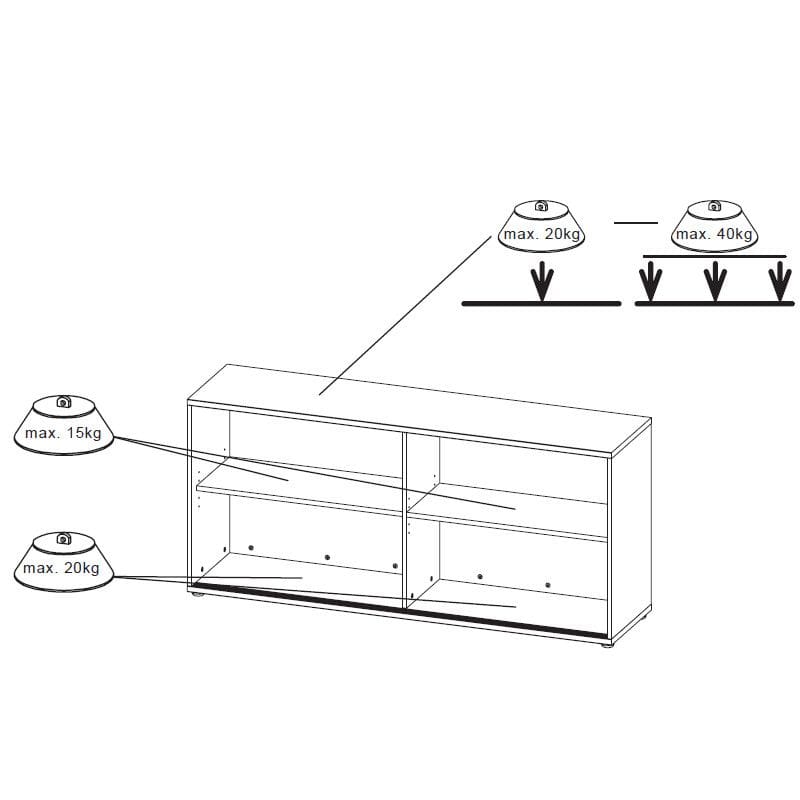 max. 20kg

max. 40kg

max. 15kg

max. 20kg