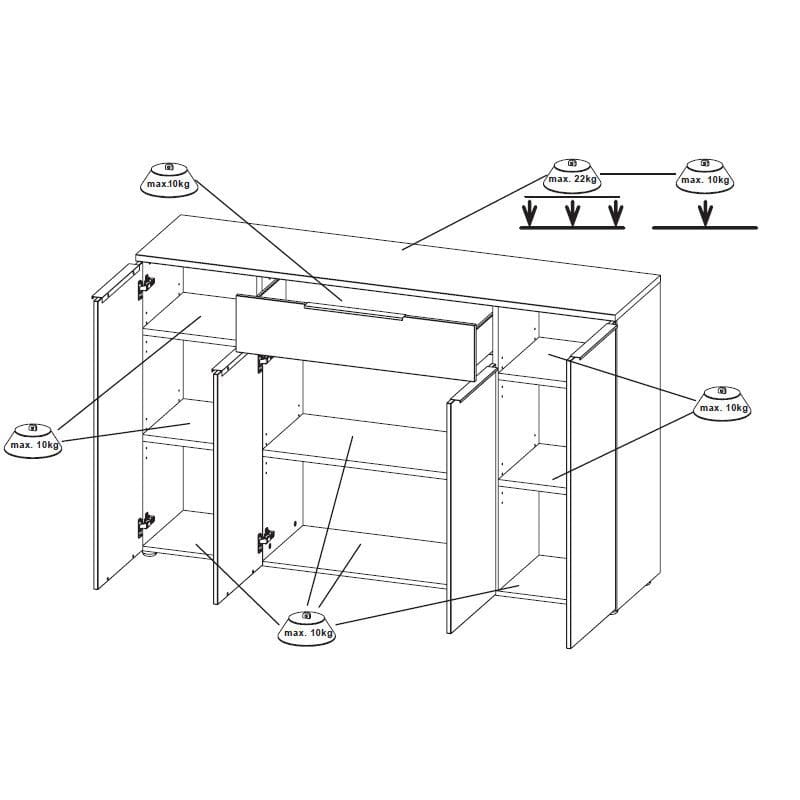 max.10kg

max. 22kg

max. 10kg

max. 10kg

max. 10kg

max. 10kg