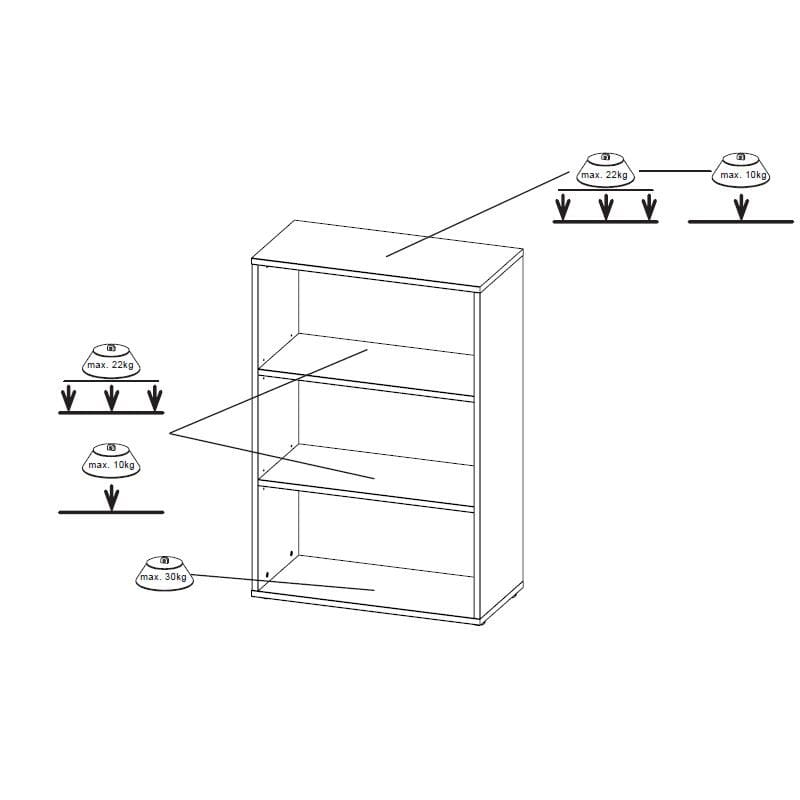 max. 22kg

max. 10kg

max. 22kg

max. 10kg

max. 30kg