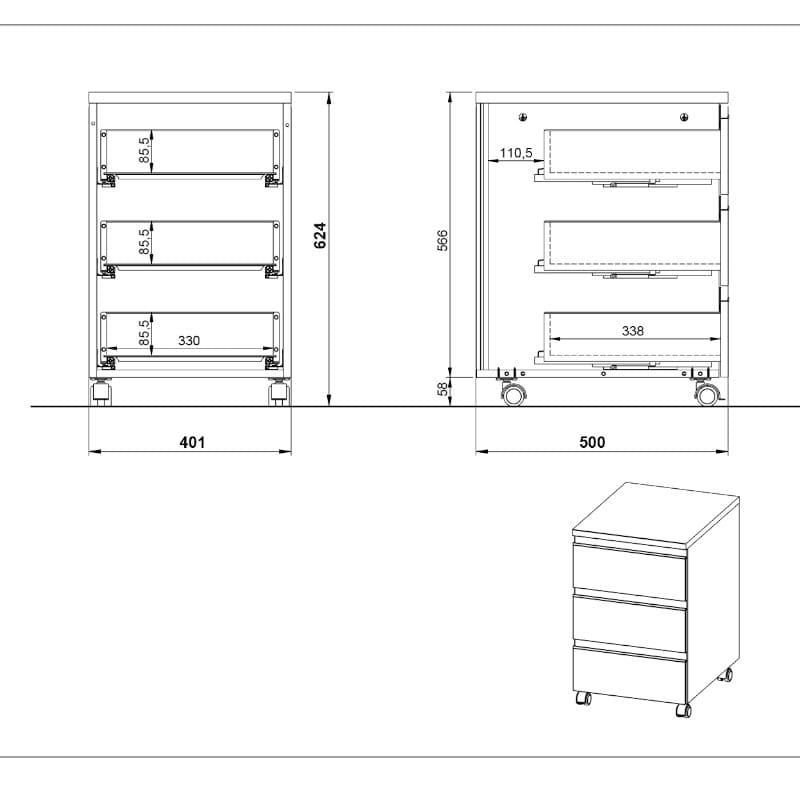 85,5
85,5
85,5
330
624
401
110,5
566
338
58
500