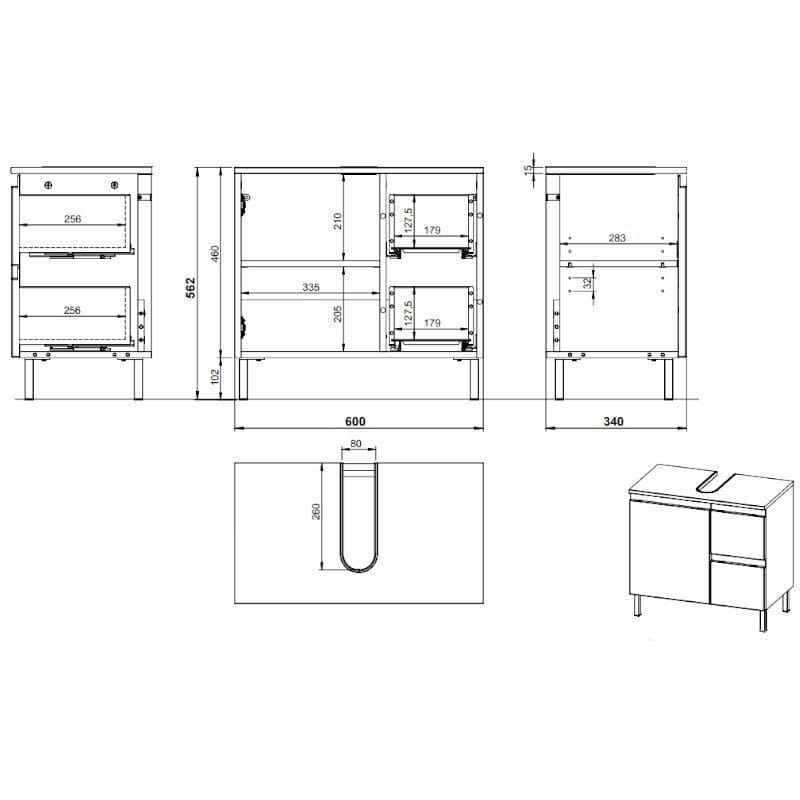 256

256

562

460

102

210

335

205

127,5

179

127,5

179

600

15

283

32

340

80

260